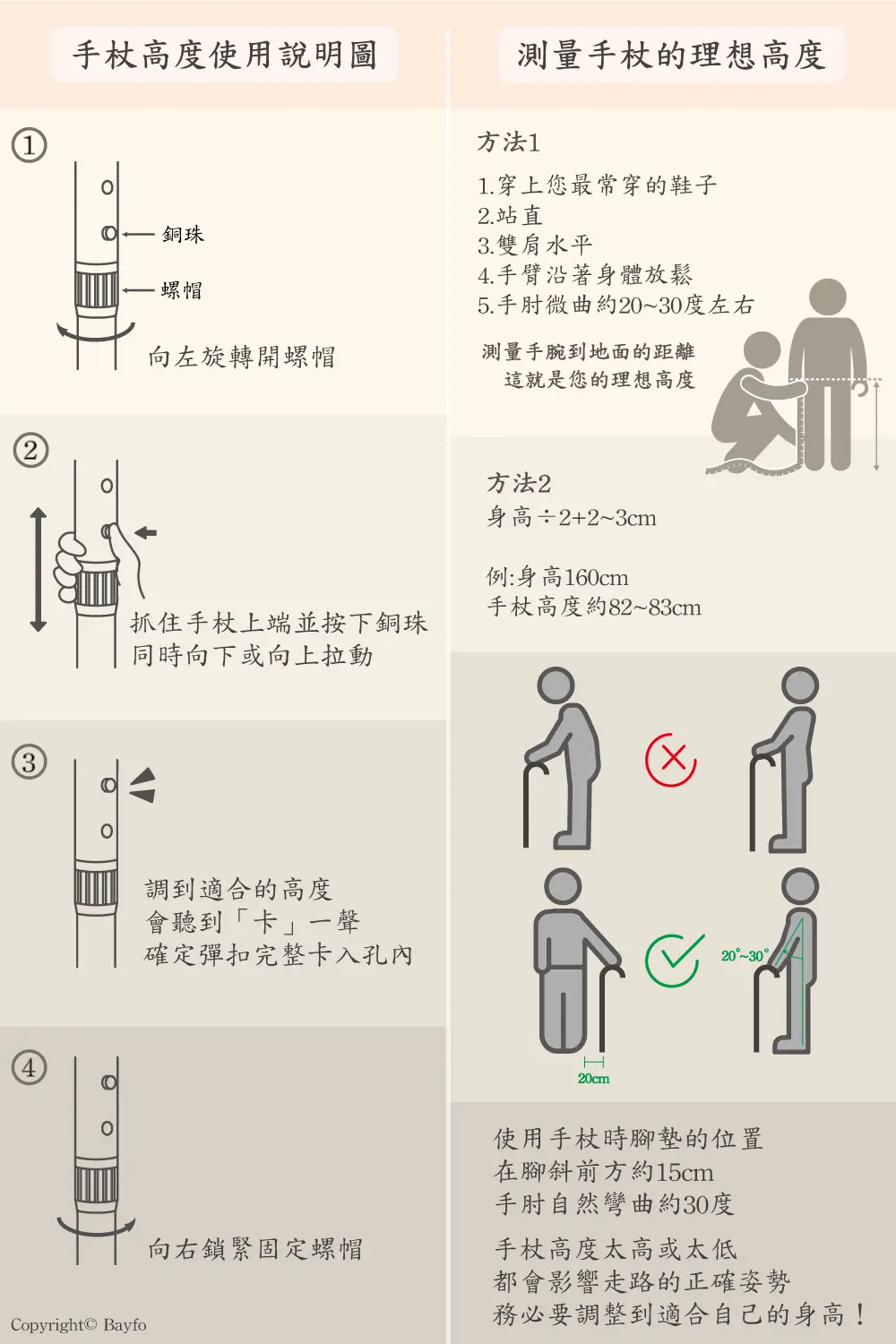 手杖高度使用說明圖

①
銅珠
螺帽
向左旋轉開螺帽

②
抓住手杖上端並按下銅珠
同時向下或向上拉動

③
調到適合的高度
會聽到「卡」一聲
確定彈扣完整卡入孔內

④
向右鎖緊固定螺帽

Copyright© Bayfo

測量手杖的理想高度

方法1
1.穿上您最常穿的鞋子
2.站直
3.雙肩水平
4.手臂沿著身體放鬆
5.手肘微曲約20~30度左右

測量手腕到地面的距離
這就是您的理想高度

方法2
身高÷2+2~3cm

例:身高160cm
手杖高度約82~83cm

20°~30°
20cm

使用手杖時腳墊的位置
在腳斜前方約15cm
手肘自然彎曲約30度

手杖高度太高或太低
都會影響走路的正確姿勢
務必要調整到適合自己的身高！